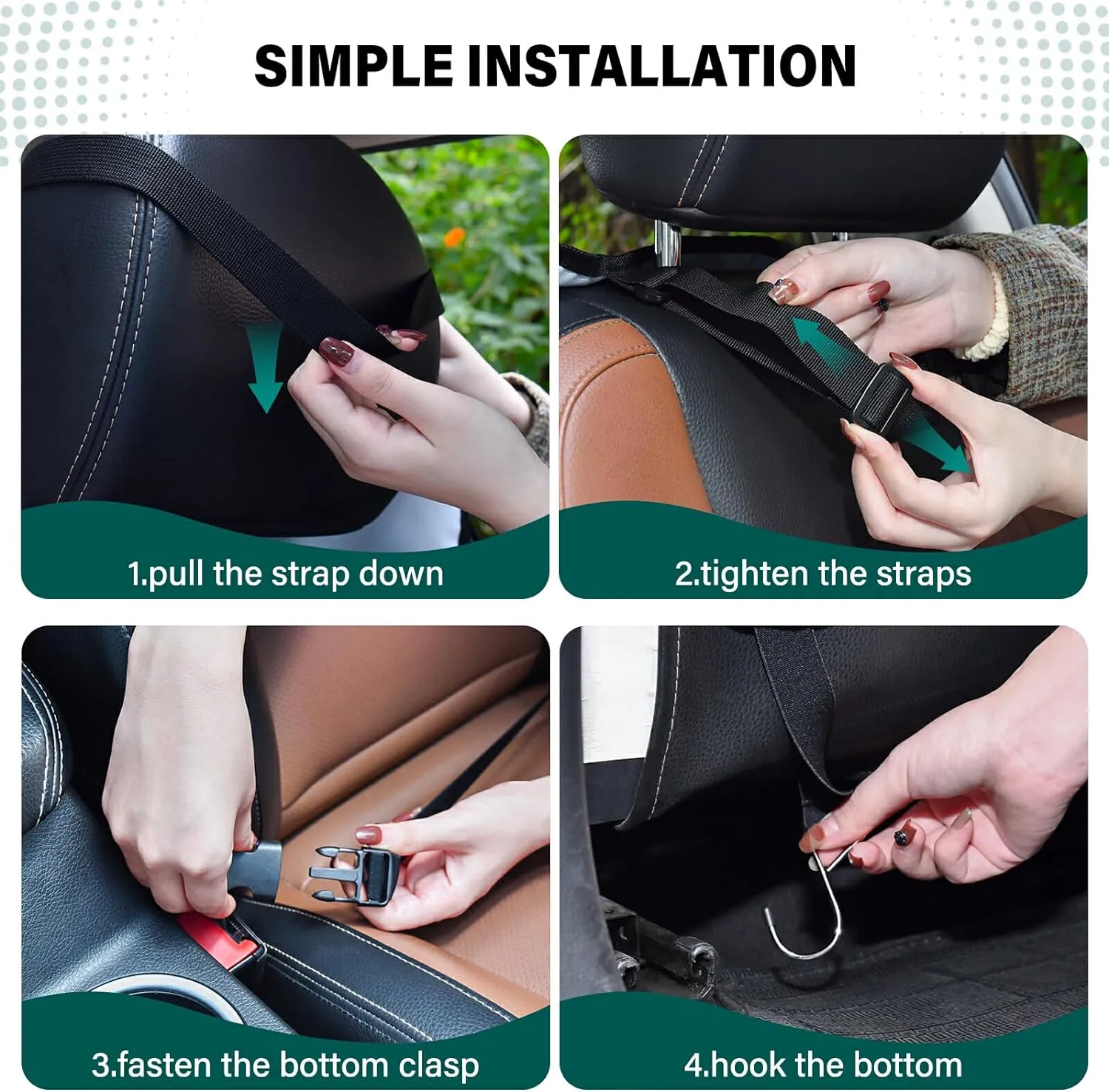 SIMPLE INSTALLATION

1.pull the strap down

2.tighten the straps

3.fasten the bottom clasp

4.hook the bottom