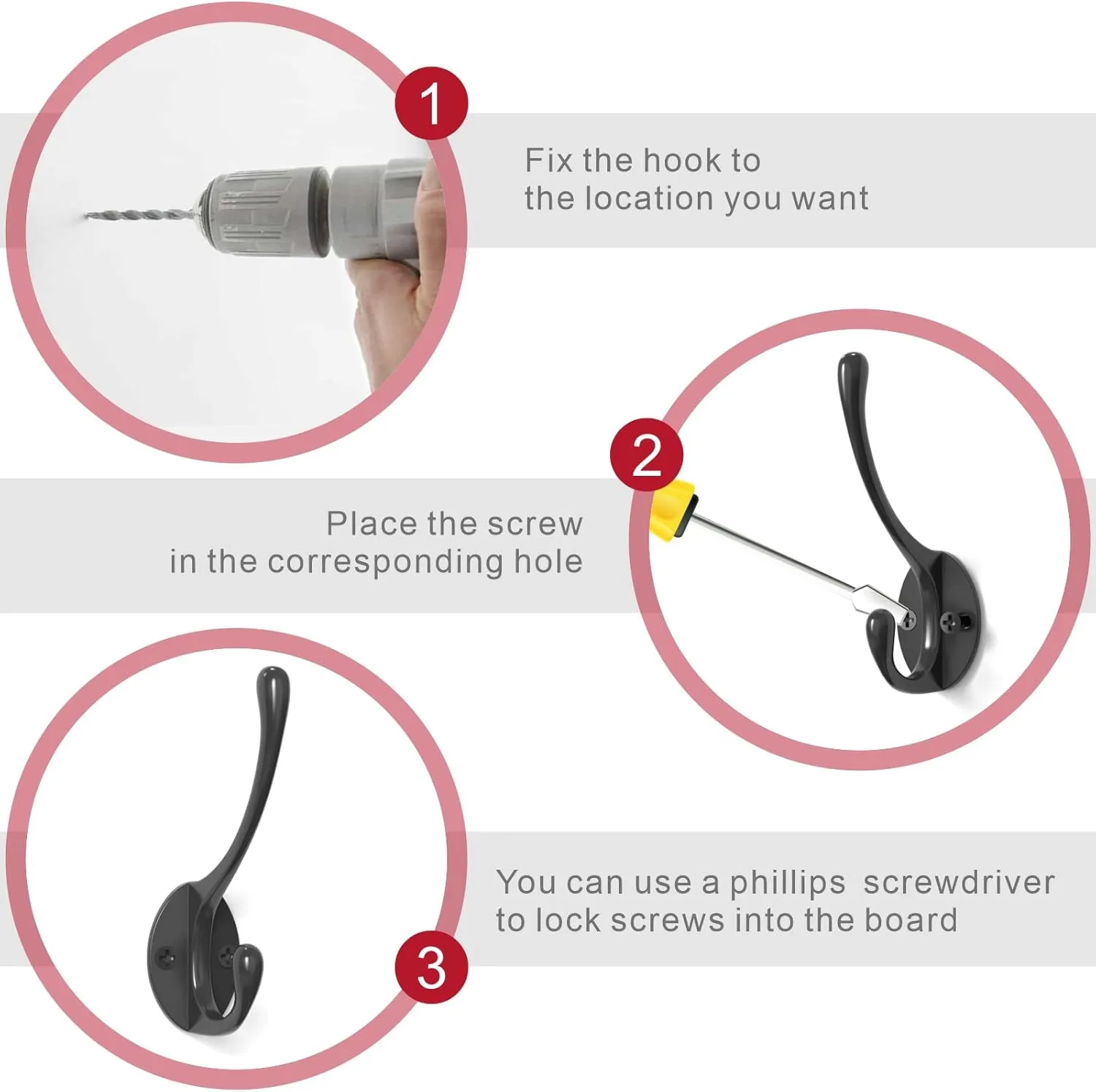 1

Fix the hook to the location you want

2

Place the screw in the corresponding hole

3

You can use a phillips  screwdriver to lock screws into the board