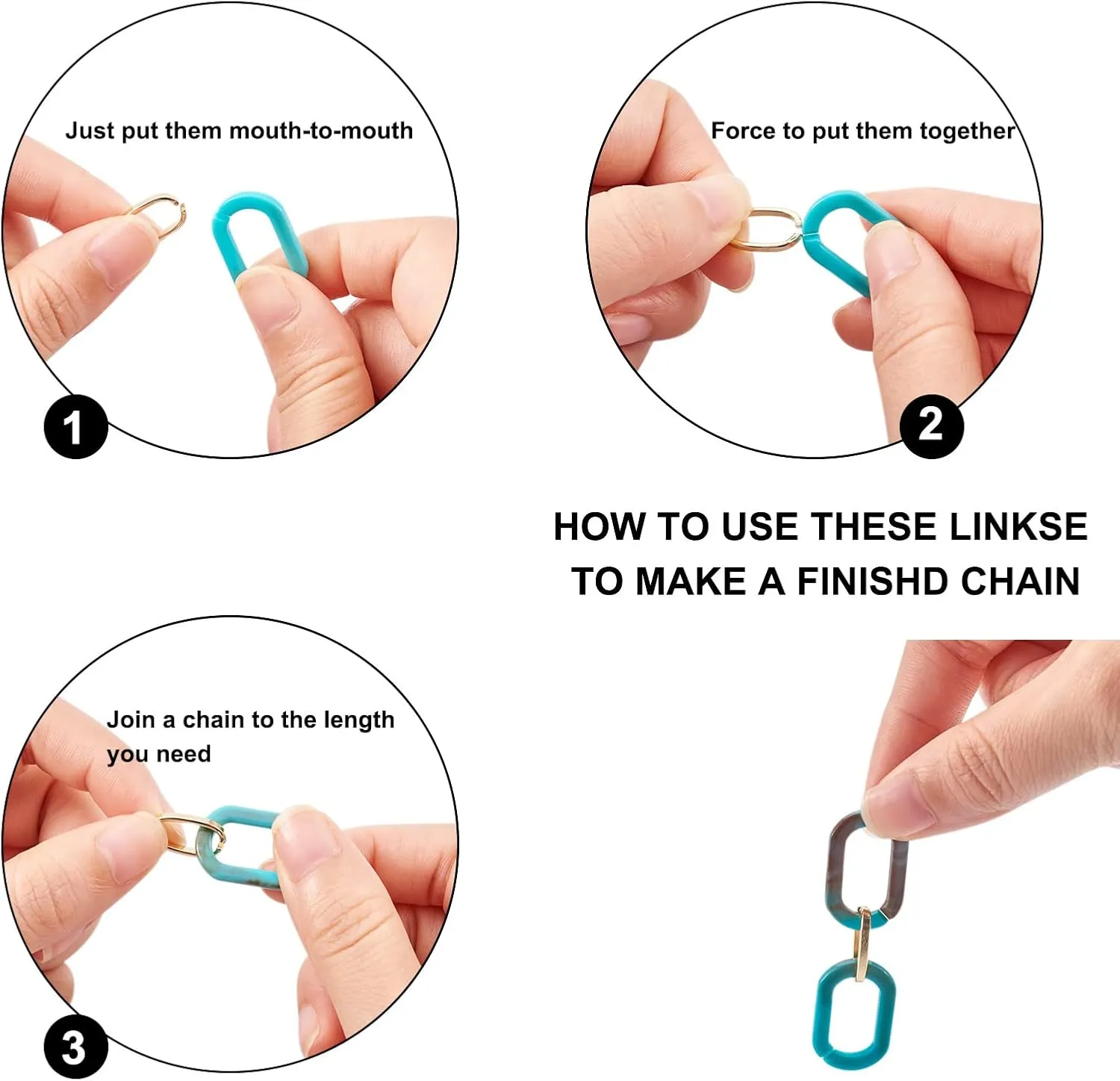 Just put them mouth-to-mouth

1

Force to put them together

2

HOW TO USE THESE LINKSE TO MAKE A FINISHD CHAIN

Join a chain to the length you need

3