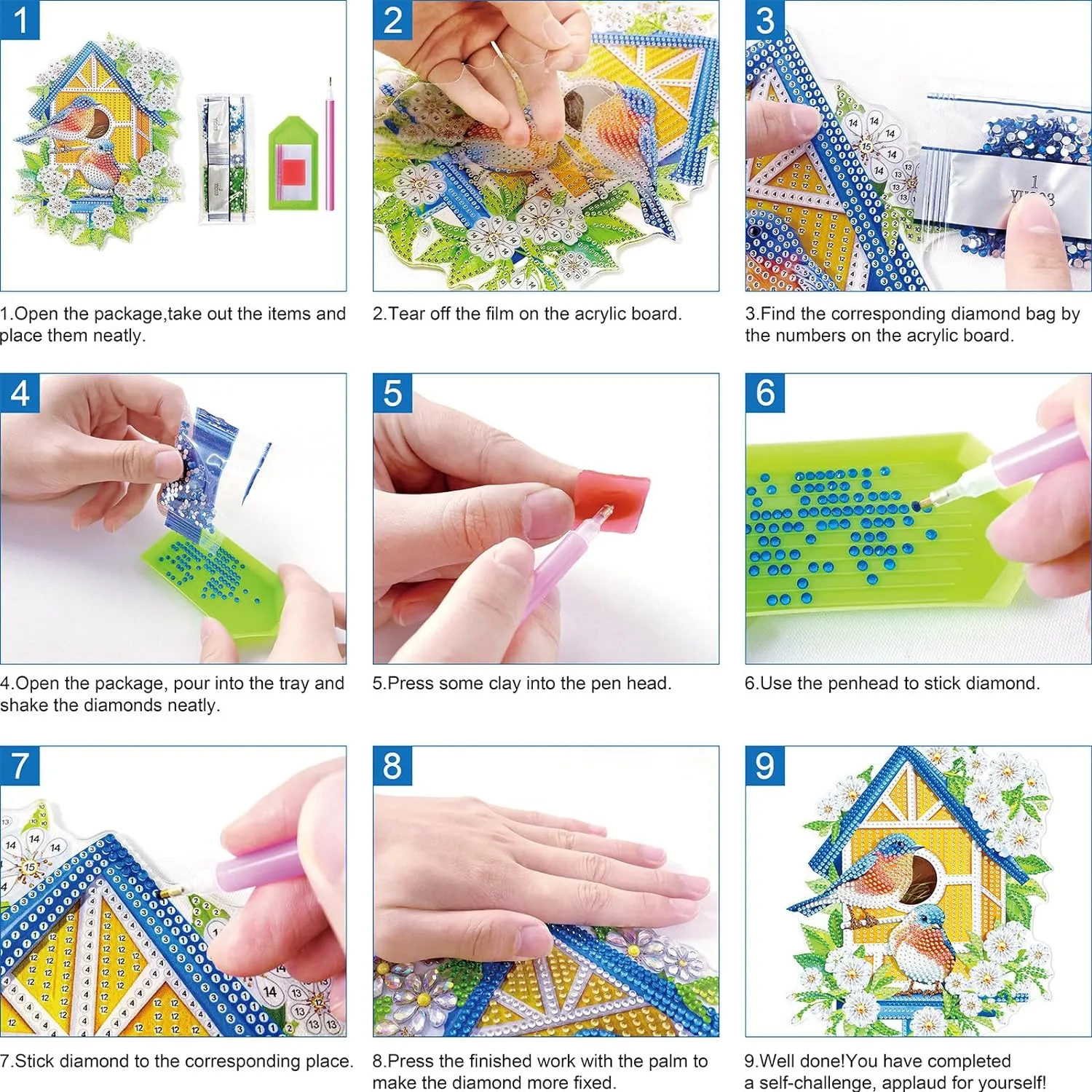 1

1.Open the package,take out the items and place them neatly.

2

2.Tear off the film on the acrylic board.

3

3.Find the corresponding diamond bag by the numbers on the acrylic board.

4

4.Open the package, pour into the tray and shake the diamonds neatly.

5

5.Press some clay into the pen head.

6

6.Use the penhead to stick diamond.

7

7.Stick diamond to the corresponding place.

8

8.Press the finished work with the palm to make the diamond more fixed.

9

9.Well done!You have completed a self-challenge, applaud for yourself!