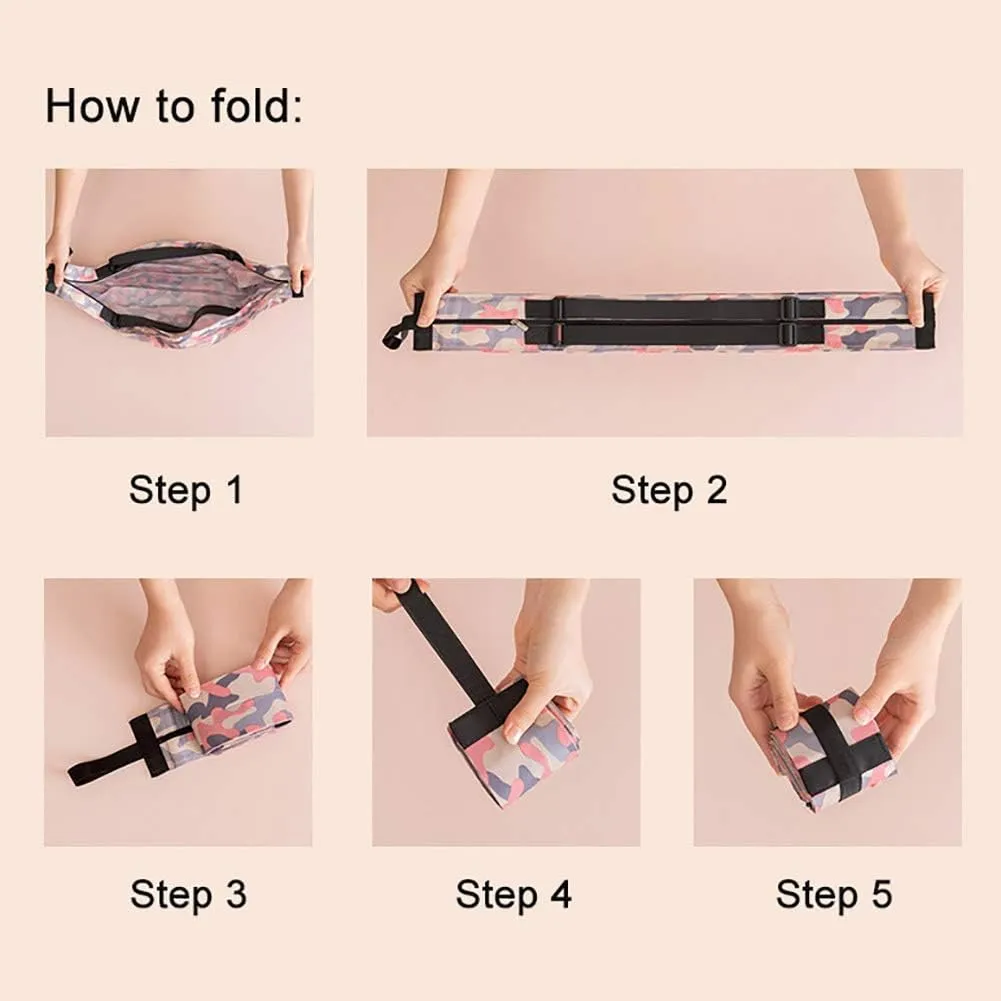 How to fold:

Step 1

Step 2

Step 3

Step 4

Step 5